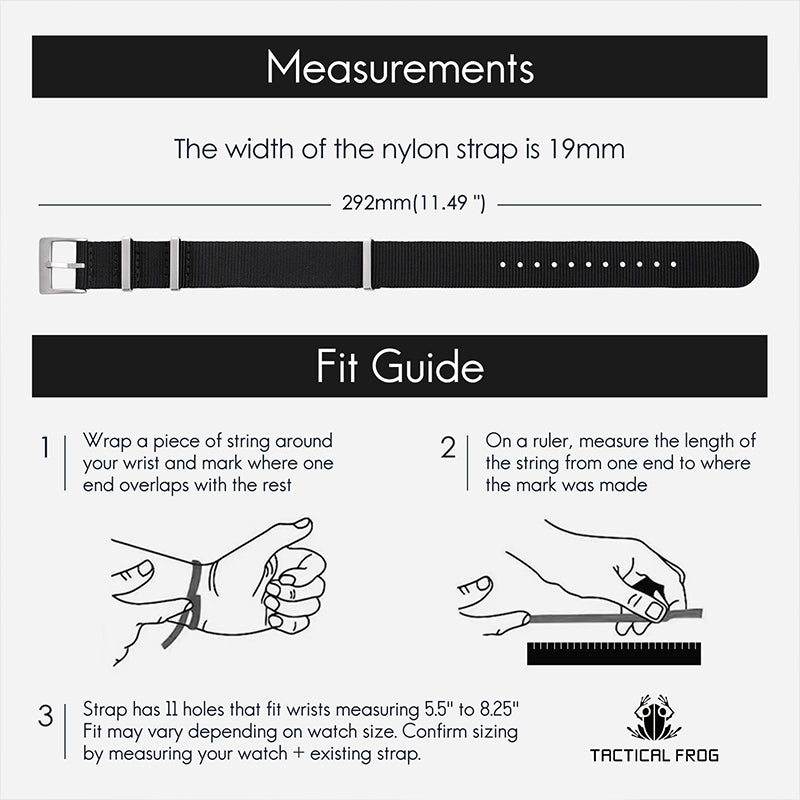 Measurements

The width of the nylon strap is 19mm

292mm(11.49 ")

Fit Guide

1 Wrap a piece of string around your wrist and mark where one end overlaps with the rest

2 On a ruler, measure the length of the string from one end to where the mark was made

3 Strap has 11 holes that fit wrists measuring 5.5" to 8.25" Fit may vary depending on watch size. Confirm sizing by measuring your watch + existing strap.

TACTICAL FROG