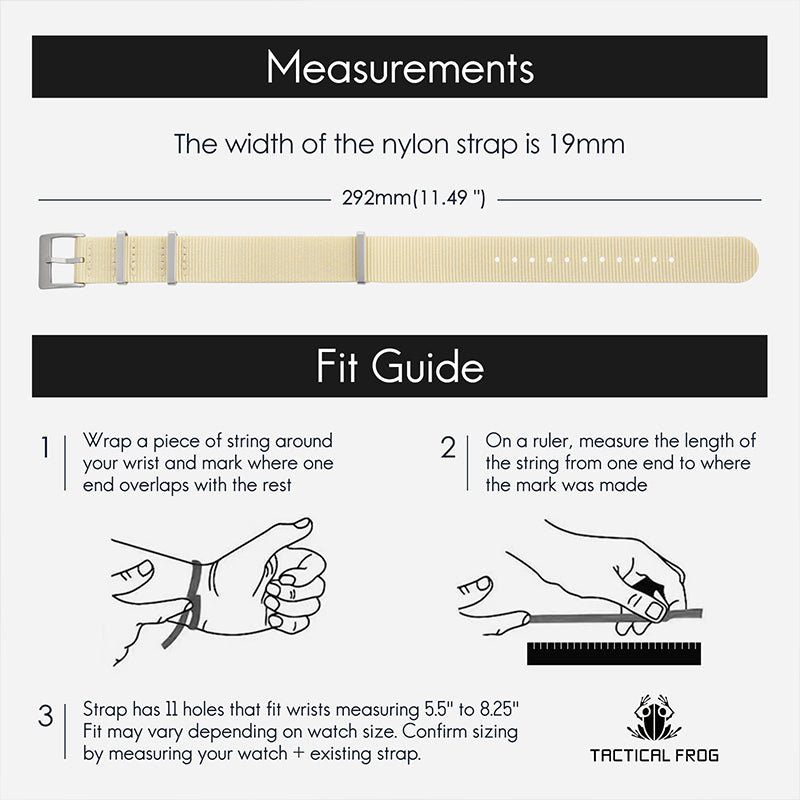 Measurements

The width of the nylon strap is 19mm

292mm(11.49 ")

Fit Guide

1 Wrap a piece of string around your wrist and mark where one end overlaps with the rest

2 On a ruler, measure the length of the string from one end to where the mark was made

3 Strap has 11 holes that fit wrists measuring 5.5" to 8.25" Fit may vary depending on watch size. Confirm sizing by measuring your watch + existing strap.

TACTICAL FROG